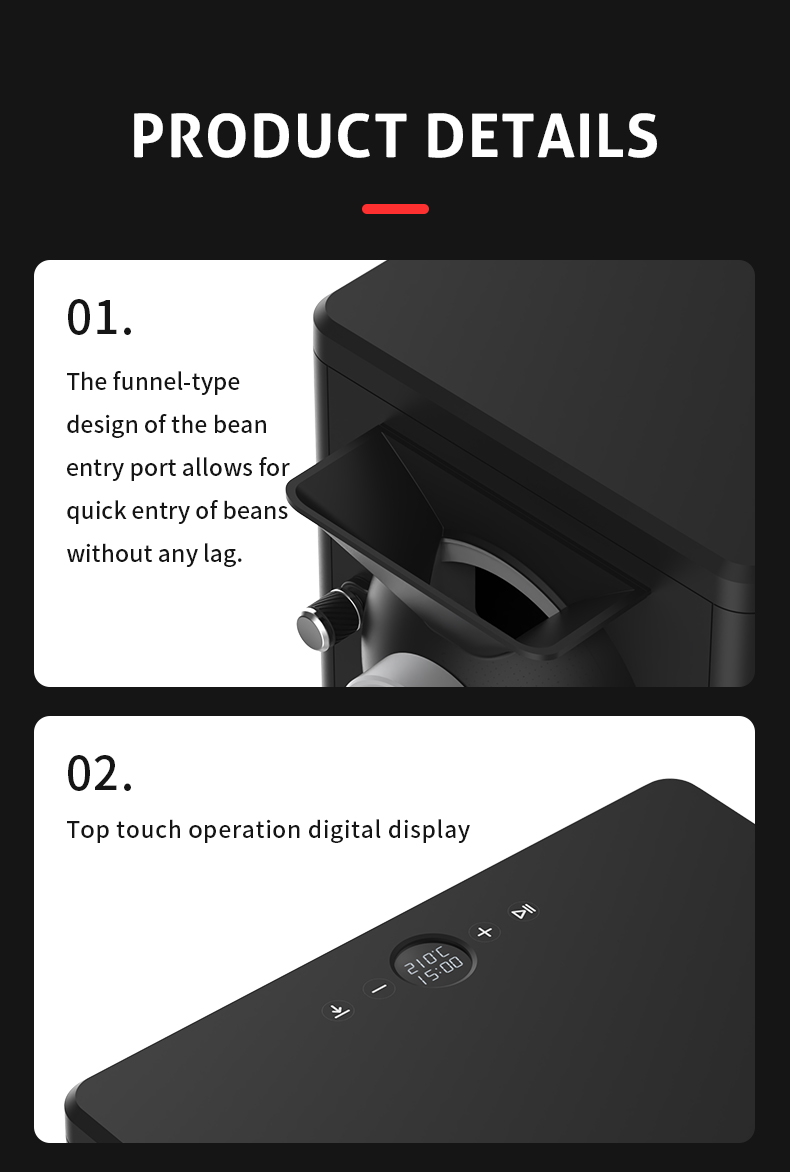 PRODUCT DETAILS

01.

The funnel-type design of the bean entry port allows for quick entry of beans without any lag.

02.

Top touch operation digital display

210℃
15:00