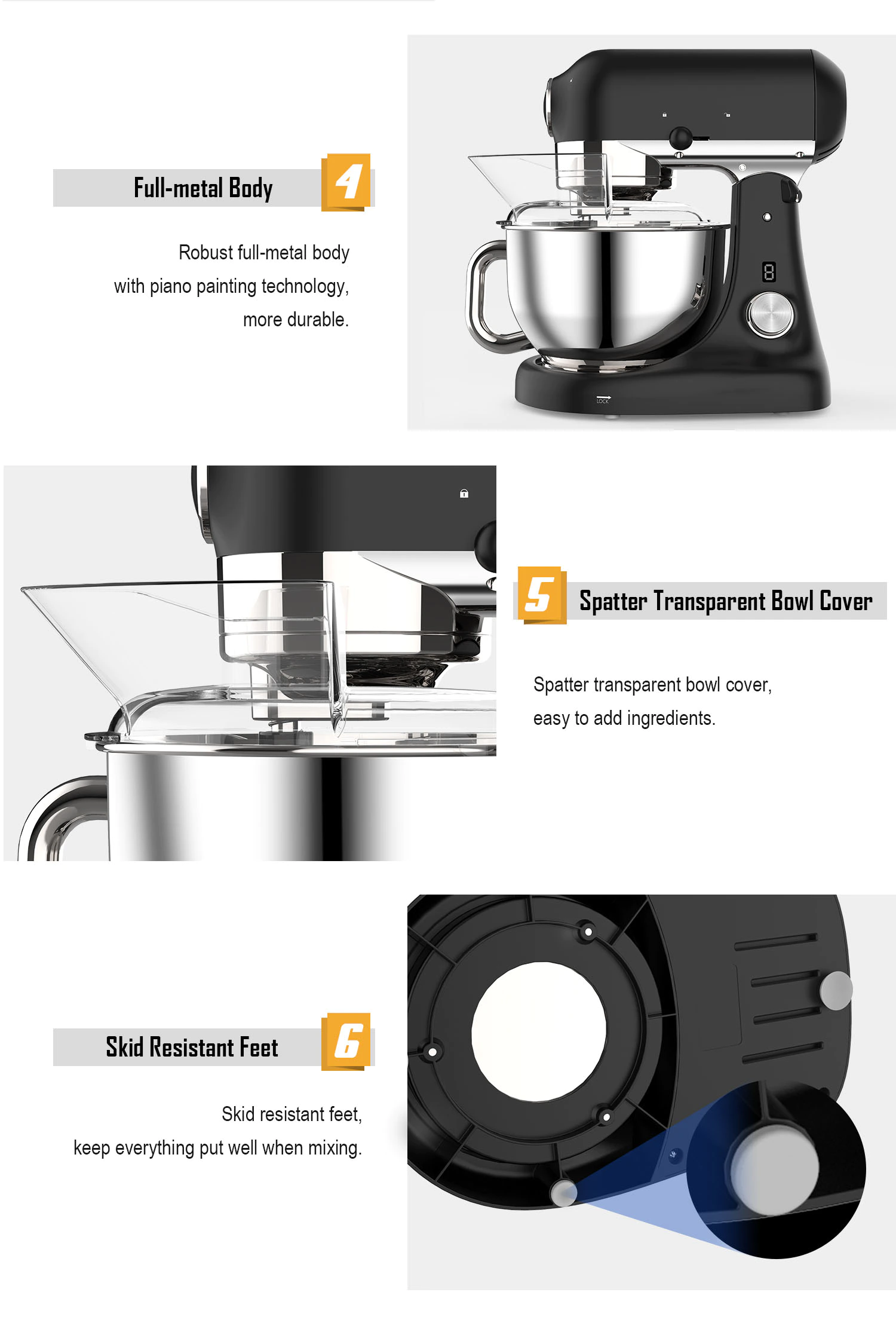 Full-metal Body 4

Robust full-metal body with piano painting technology, more durable.

8

LOCK

5 Spatter Transparent Bowl Cover

Spatter transparent bowl cover, easy to add ingredients.

Skid Resistant Feet 6

Skid resistant feet, keep everything put well when mixing.