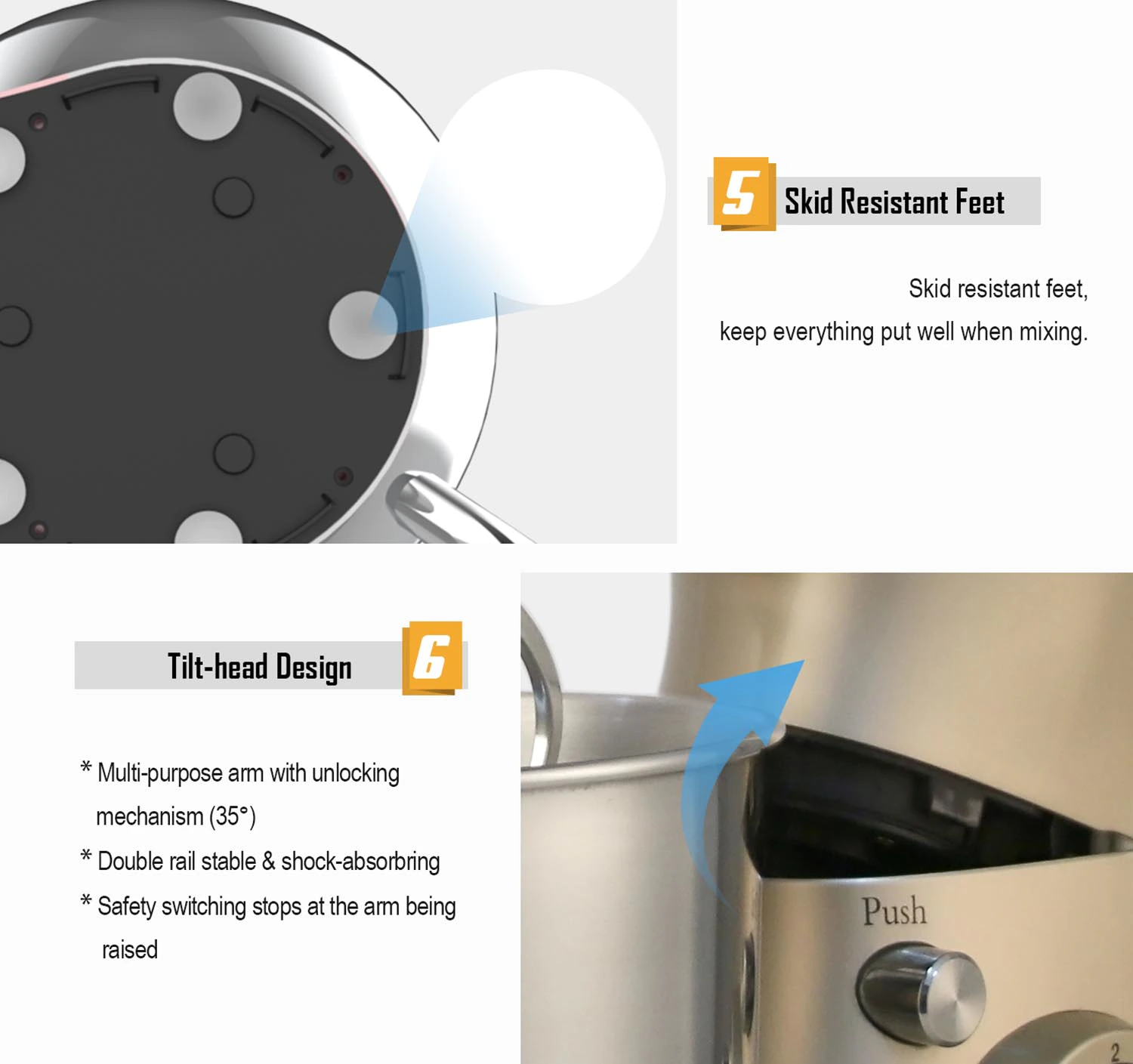 5 Skid Resistant Feet

Skid resistant feet, keep everything put well when mixing.

Tilt-head Design 6

* Multi-purpose arm with unlocking mechanism (35°)
* Double rail stable & shock-absorbring
* Safety switching stops at the arm being raised

Push

2